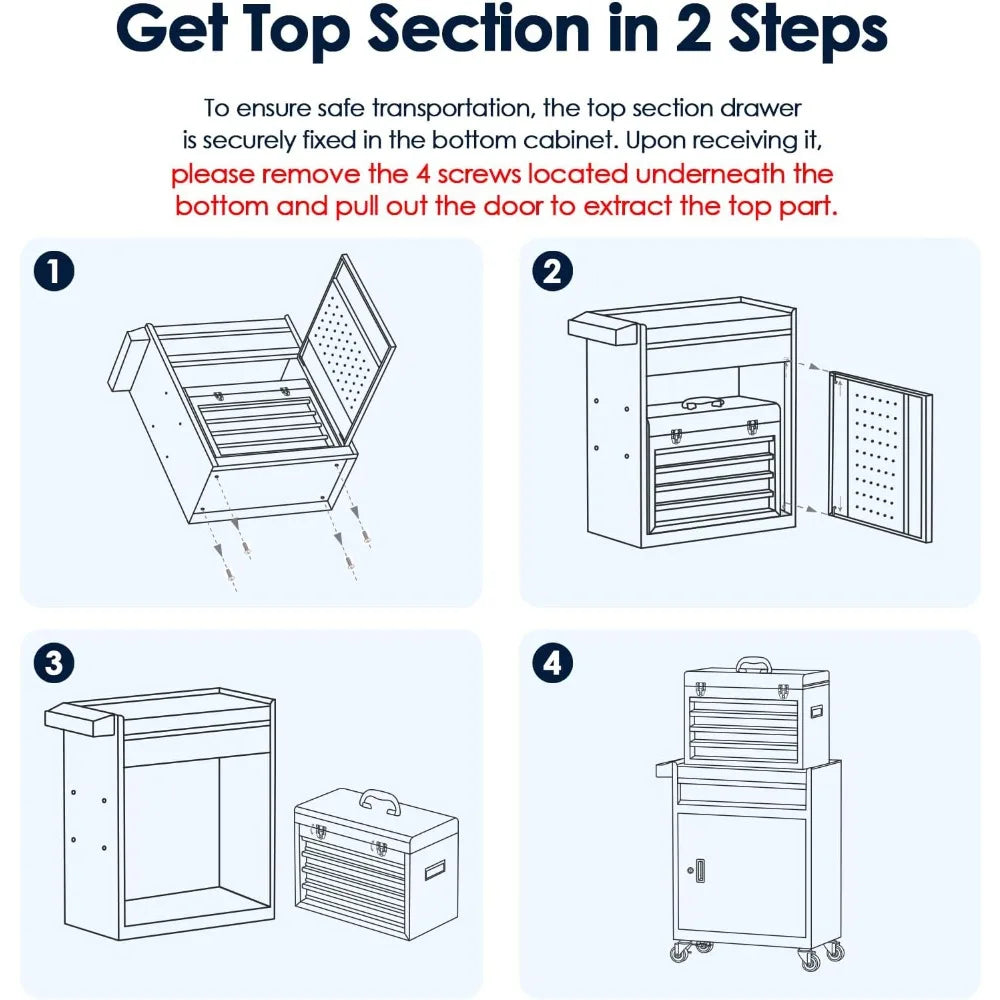 Get Top Section in 2 Steps

To ensure safe transportation, the top section drawer is securely fixed in the bottom cabinet. Upon receiving it, please remove the 4 screws located underneath the bottom and pull out the door to extract the top part.

1

2

3

4