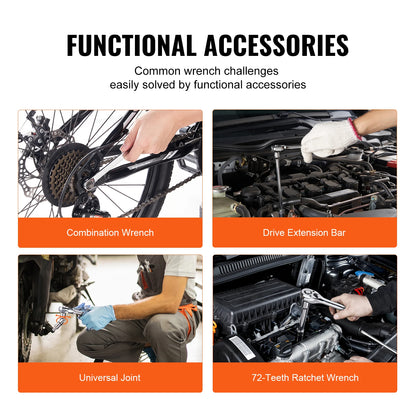 FUNCTIONAL ACCESSORIES

Common wrench challenges easily solved by functional accessories

Combination Wrench

Drive Extension Bar

Universal Joint

72-Teeth Ratchet Wrench